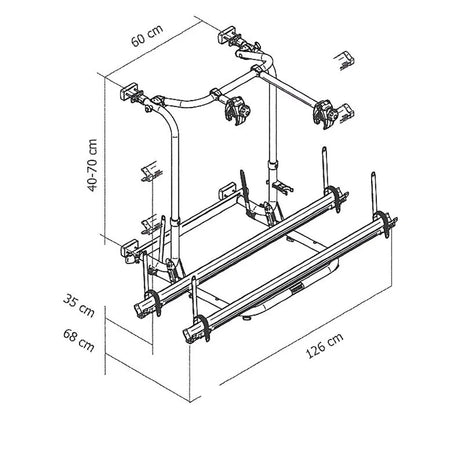 60 cm

40-70 cm

35 cm

68 cm

126 cm